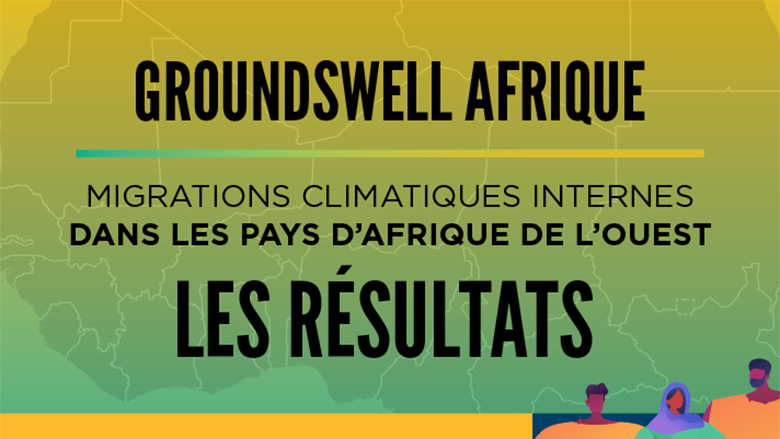 GROUNDSWELL AFRIQUE

MIGRATIONS CLIMATIQUES INTERNES
DANS LES PAYS D'AFRIQUE DE L'OUEST

LES RÉSULTATS