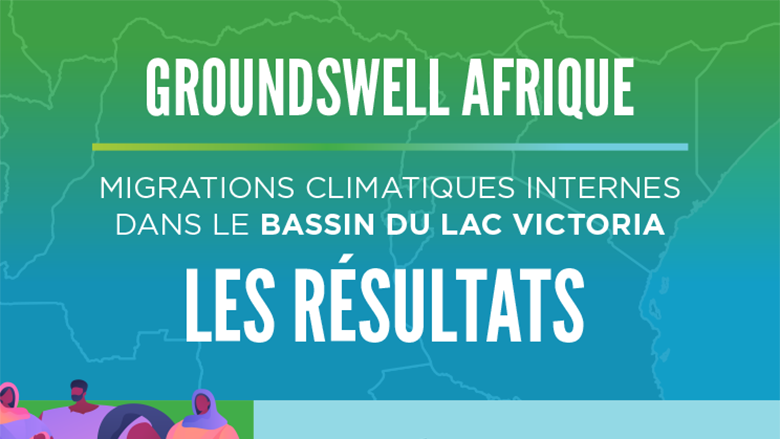 GROUNDSWELL AFRIQUE

MIGRATIONS CLIMATIQUES INTERNES DANS LE BASSIN DU LAC VICTORIA

LES RÉSULTATS