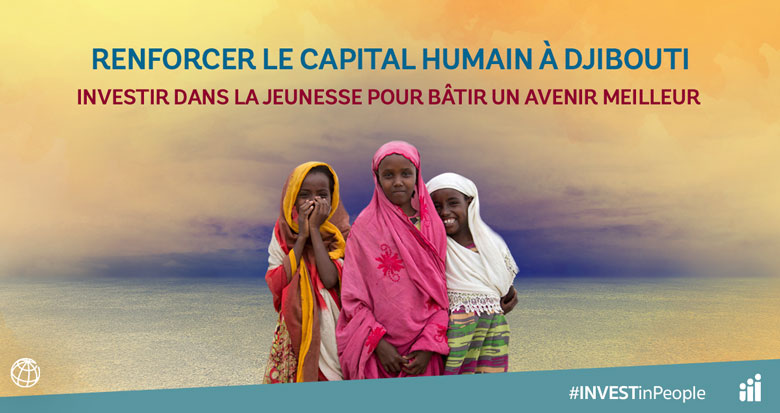 RENFORCER LE CAPITAL HUMAIN À DJIBOUTI
INVESTIR DANS LA JEUNESSE POUR BÂTIR UN AVENIR MEILLEUR

#INVESTinPeople