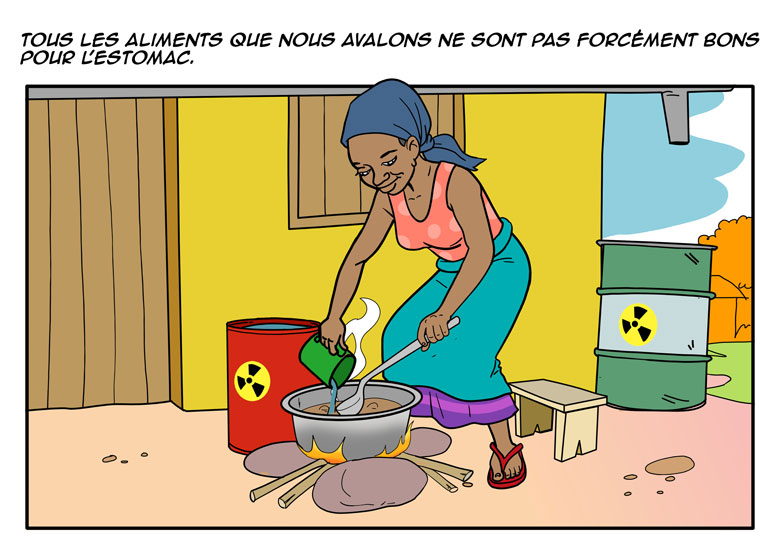 TOUS LES ALIMENTS QUE NOUS AVALONS NE SONT PAS FORCÉMENT BONS POUR L'ESTOMAC.