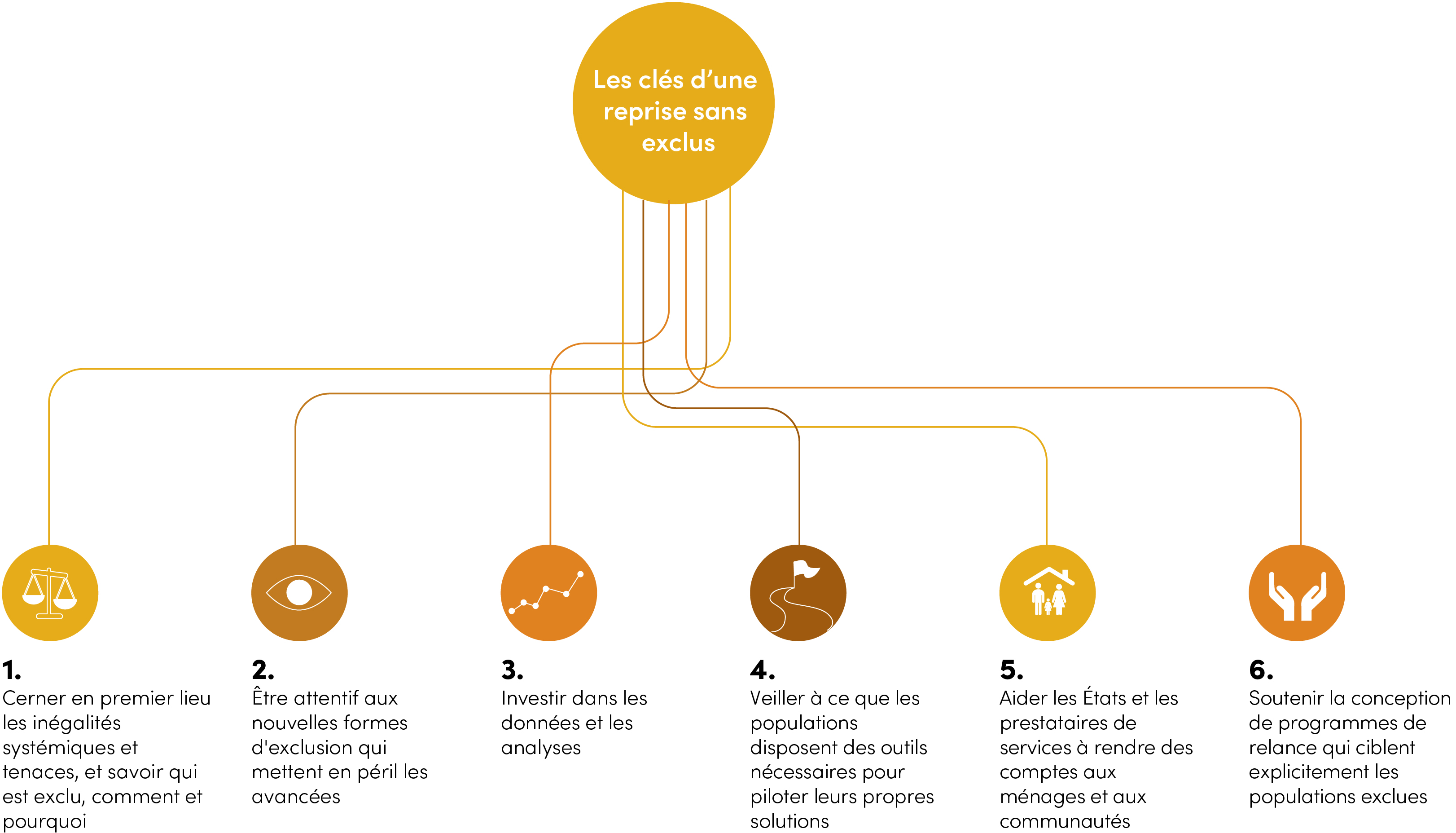 Les clés d’une reprise sans exclus

1.
Cerner en premier lieu les inégalités systémiques et tenaces, et savoir qui est exclu, comment et pourquoi

2.
Être attentif aux nouvelles formes d'exclusion qui mettent en péril les avancées

3.
Investir dans les données et les analyses

4.
Veiller à ce que les populations disposent des outils nécessaires pour piloter leurs propres solutions

5.
Aider les États et les prestataires de services à rendre des comptes aux ménages et aux communautés

6.
Soutenir la conception de programmes de relance qui ciblent explicitement les populations exclues