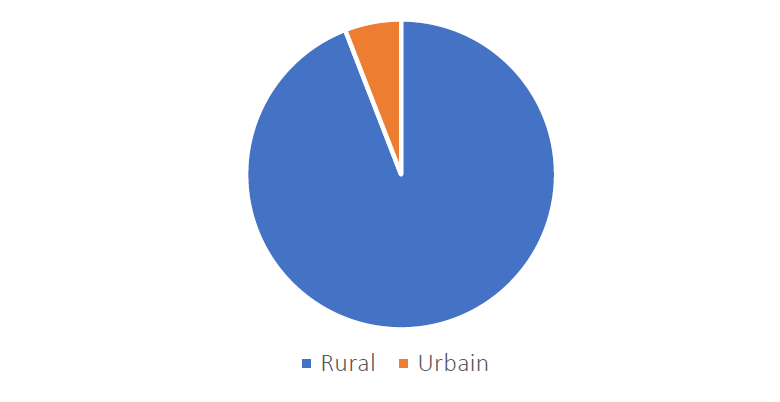 Rural Urbain