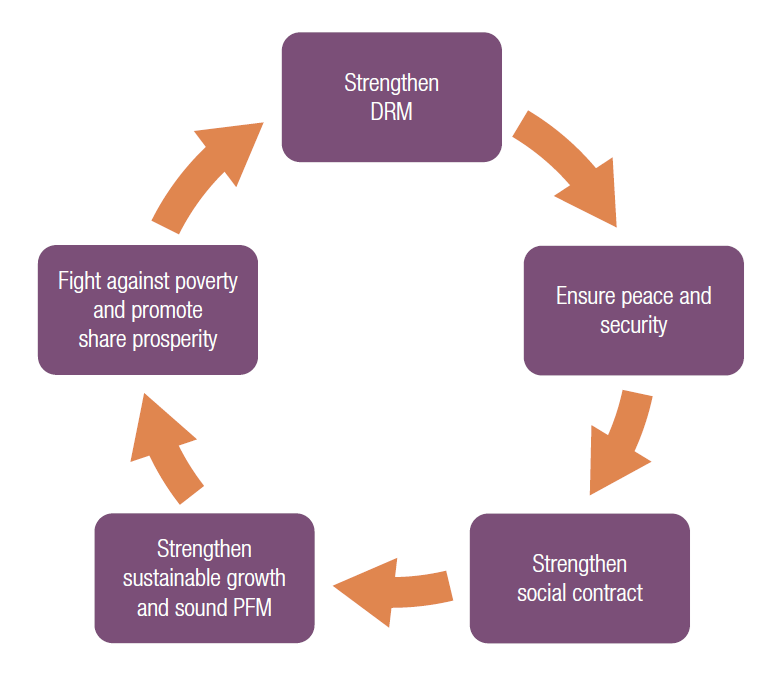 Strengthen DRM

Ensure peace and security

Strengthen social contract

Strengthen sustainable growth and sound PFM

Fight against poverty and promote share prosperity