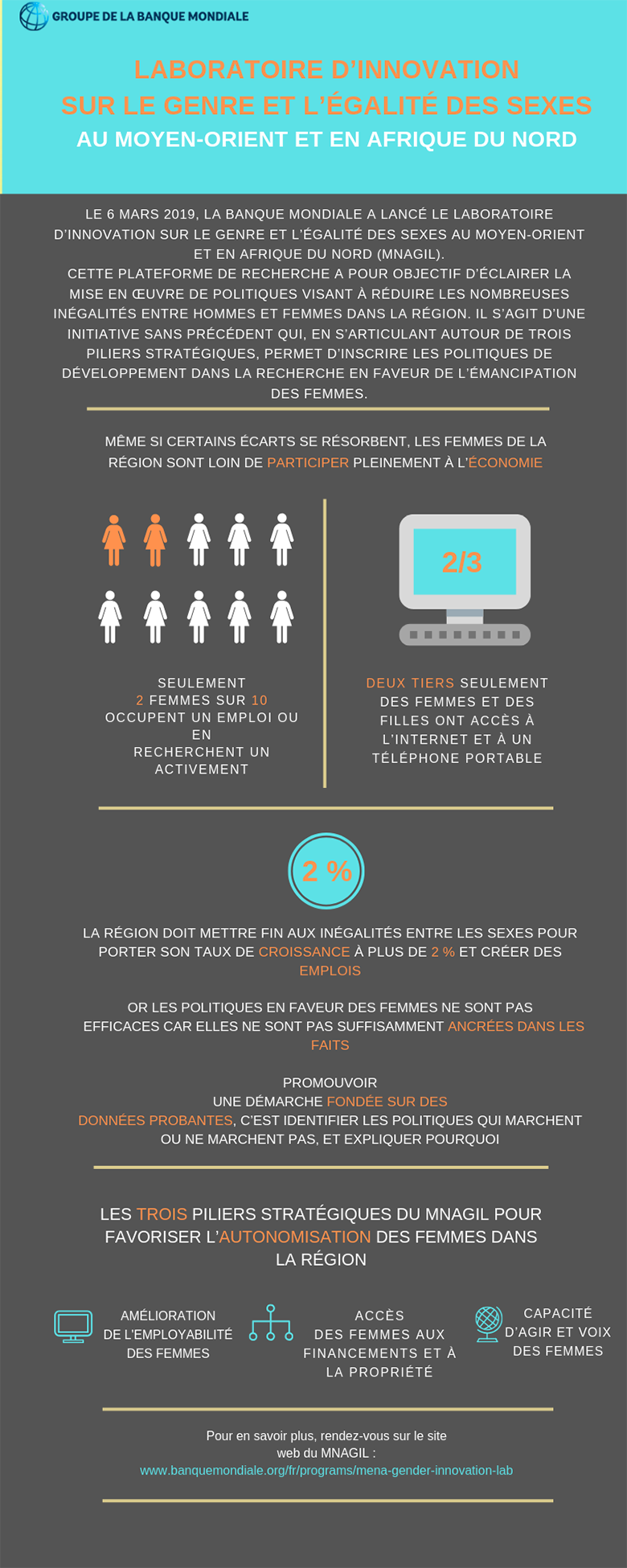 GROUPE DE LA BANQUE MONDIALE

LABORATOIRE D'INNOVATION SUR LE GENRE ET L'ÉGALITÉ DES SEXES AU MOYEN-ORIENT ET EN AFRIQUE DU NORD

LE 6 MARS 2019, LA BANQUE MONDIALE A LANCÉ LE LABORATOIRE D'INNOVATION SUR LE GENRE ET L'ÉGALITÉ DES SEXES AU MOYEN-ORIENT ET EN AFRIQUE DU NORD (MNAGIL).
CETTE PLATEFORME DE RECHERCHE A POUR OBJECTIF D'ÉCLAIRER LA MISE EN ŒUVRE DE POLITIQUES VISANT À RÉDUIRE LES NOMBREUSES INÉGALITÉS ENTRE HOMMES ET FEMMES DANS LA RÉGION. IL S'AGIT D'UNE INITIATIVE SANS PRÉCÉDENT QUI, EN S'ARTICULANT AUTOUR DE TROIS PILIERS STRATÉGIQUES, PERMET D'INSCRIRE LES POLITIQUES DE DÉVELOPPEMENT DANS LA RECHERCHE EN FAVEUR DE L'ÉMANCIPATION DES FEMMES.

MÊME SI CERTAINS ÉCARTS SE RÉSORBENT, LES FEMMES DE LA RÉGION SONT LOIN DE PARTICIPER PLEINEMENT À L'ÉCONOMIE

SEULEMENT 2 FEMMES SUR 10 OCCUPENT UN EMPLOI OU EN RECHERCHENT UN ACTIVEMENT

2/3

DEUX TIERS SEULEMENT DES FEMMES ET DES FILLES ONT ACCÈS À L'INTERNET ET À UN TÉLÉPHONE PORTABLE

2 %

LA RÉGION DOIT METTRE FIN AUX INÉGALITÉS ENTRE LES SEXES POUR PORTER SON TAUX DE CROISSANCE À PLUS DE 2 % ET CRÉER DES EMPLOIS

OR LES POLITIQUES EN FAVEUR DES FEMMES NE SONT PAS EFFICACES CAR ELLES NE SONT PAS SUFFISAMMENT ANCRÉES DANS LES FAITS

PROMOUVOIR UNE DÉMARCHE FONDÉE SUR DES DONNÉES PROBANTES, C'EST IDENTIFIER LES POLITIQUES QUI MARCHENT OU NE MARCHENT PAS, ET EXPLIQUER POURQUOI

LES TROIS PILIERS STRATÉGIQUES DU MNAGIL POUR FAVORISER L'AUTONOMISATION DES FEMMES DANS LA RÉGION

AMÉLIORATION DE L'EMPLOYABILITÉ DES FEMMES

ACCÈS DES FEMMES AUX FINANCEMENTS ET À LA PROPRIÉTÉ

CAPACITÉ D'AGIR ET VOIX DES FEMMES

Pour en savoir plus, rendez-vous sur le site web du MNAGIL :
www.banquemondiale.org/fr/programs/mena-gender-innovation-lab