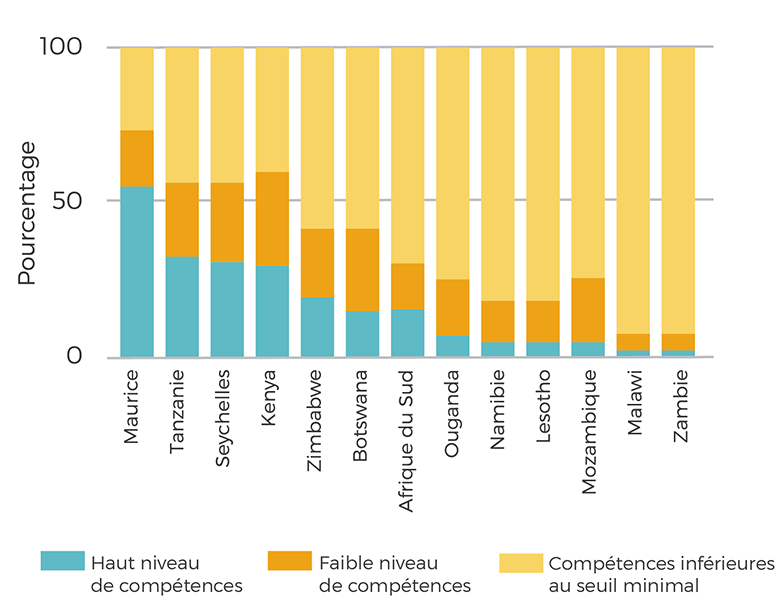 100
50
0
Pourcentage

Maurice
Tanzanie
Seychelles
Kenya
Zimbabwe
Botswana
Afrique du Sud
Ouganda
Namibie
Lesotho
Mozambique
Malawi
Zambie

Haut niveau de compétences
Faible niveau de compétences
Compétences inférieures au seuil minimal